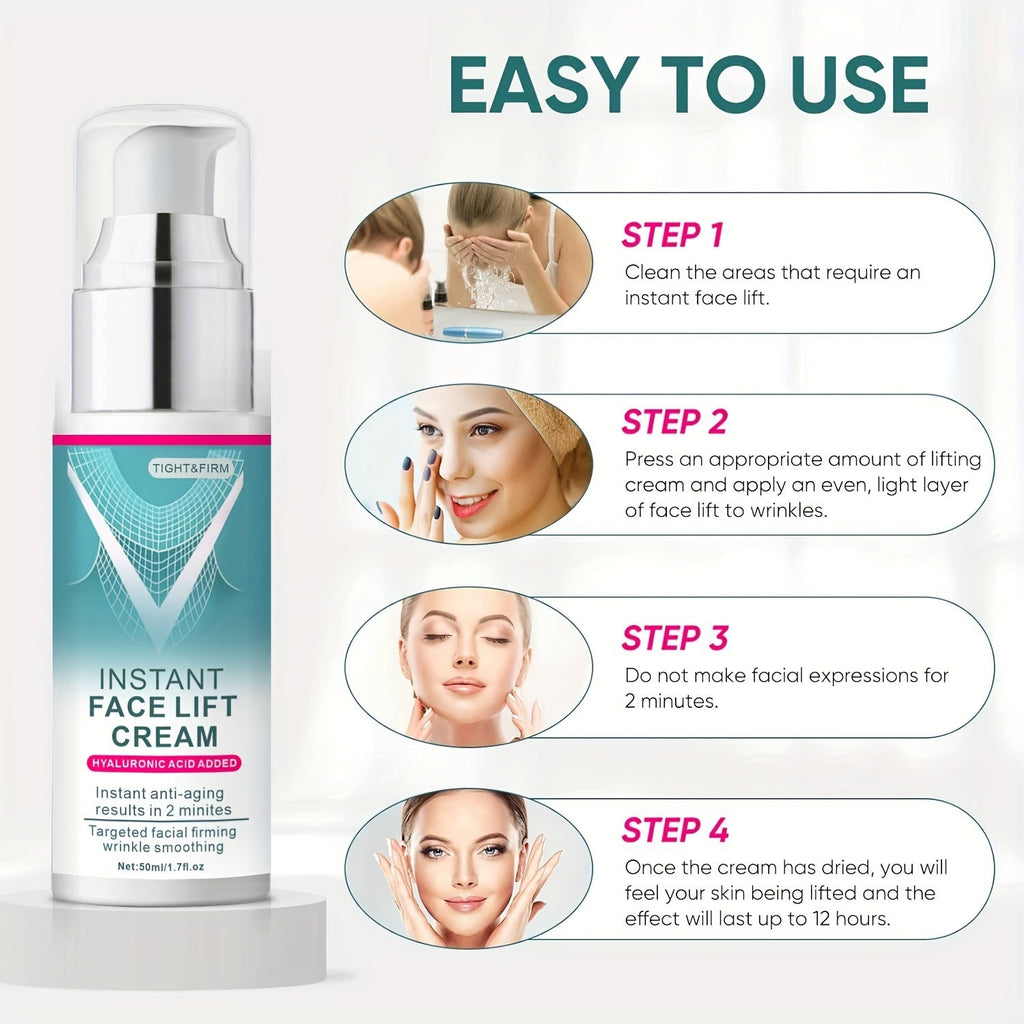 EASY TO USE

TIGHT&FIRM

INSTANT FACE LIFT CREAM

HYALURONIC ACID ADDED

Instant anti-aging results in 2 minites

Targeted facial firming wrinkle smoothing

Net:50ml/1.7fl.oz

STEP 1
Clean the areas that require an instant face lift.

STEP 2
Press an appropriate amount of lifting cream and apply an even, light layer of face lift to wrinkles.

STEP 3
Do not make facial expressions for 2 minutes.

STEP 4
Once the cream has dried, you will feel your skin being lifted and the effect will last up to 12 hours.